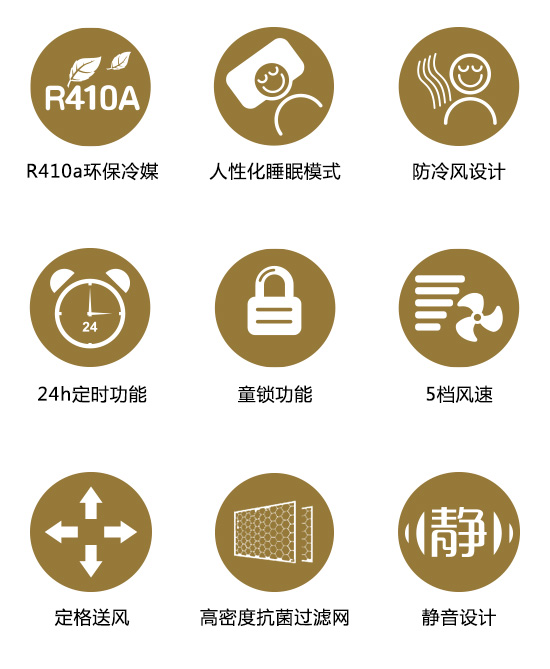 R410A

R410a环保冷媒

人性化睡眠模式

防冷风设计

24

24h定时功能

童锁功能

5档风速

定格送风

高密度抗菌过滤网

静

静音设计