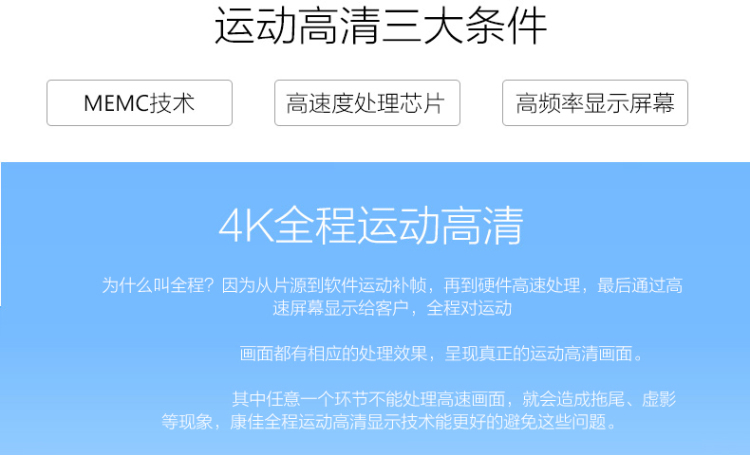 运动高清三大条件

MEMC技术

高速度处理芯片

高频率显示屏幕

4K全程运动高清

为什么叫全程？因为从片源到软件运动补帧，再到硬件高速处理，最后通过高速屏幕显示给客户，全程对运动

画面都有相应的处理效果，呈现真正的运动高清画面。

其中任意一个环节不能处理高速画面，就会造成拖尾、虚影等现象，康佳全程运动高清显示技术能更好的避免这些问题。